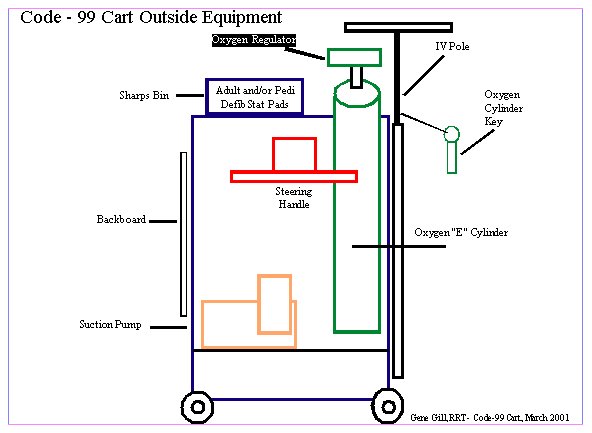 Code - 99 Cart Outside Equipment

Oxygen Regulator

IV Pole

Sharps Bin

Adult and/or Pedi Defib Stat Pads

Oxygen Cylinder Key

Steering Handle

Backboard

Oxygen "E" Cylinder

Suction Pump

Gene Gill,RRT- Code-99 Cart, March 2001