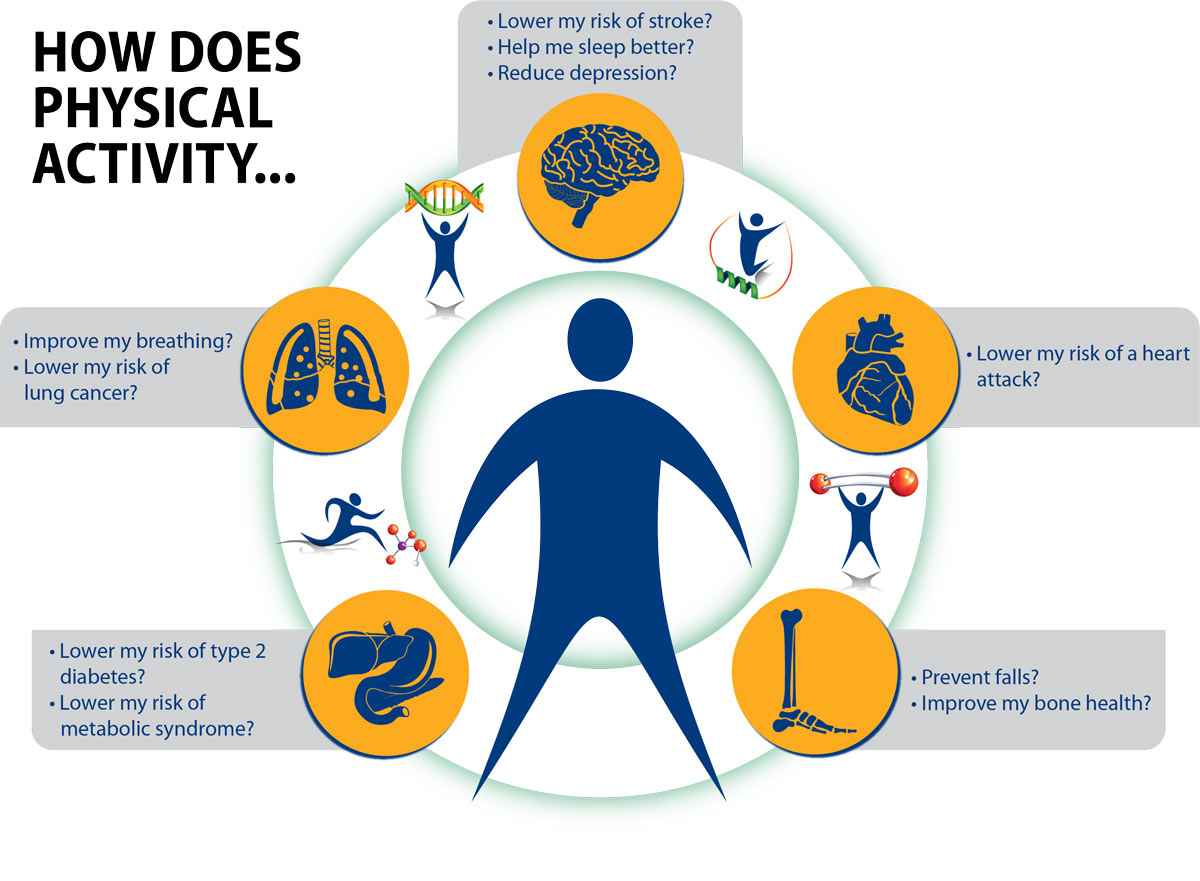 HOW DOES PHYSICAL ACTIVITY...

• Lower my risk of stroke?
• Help me sleep better?
• Reduce depression?

• Improve my breathing?
• Lower my risk of lung cancer?

• Lower my risk of a heart attack?

• Lower my risk of type 2 diabetes?
• Lower my risk of metabolic syndrome?

• Prevent falls?
• Improve my bone health?