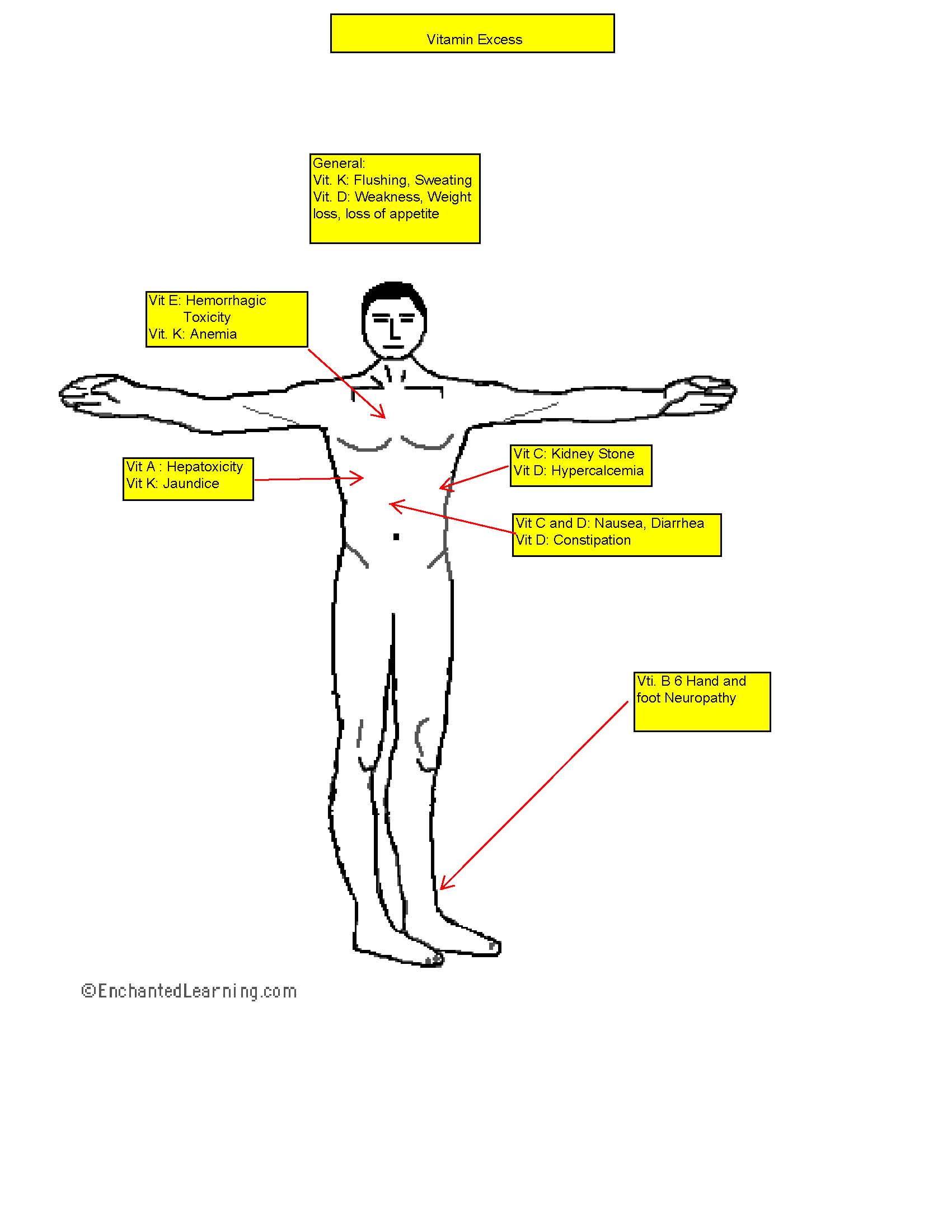 Vitamin Excess

General:
Vit. K: Flushing, Sweating
Vit. D: Weakness, Weight loss, loss of appetite

Vit E: Hemorrhagic Toxicity
Vit. K: Anemia

Vit A : Hepatoxicity
Vit K: Jaundice

Vit C: Kidney Stone
Vit D: Hypercalcemia

Vit C and D: Nausea, Diarrhea
Vit D: Constipation

Vti. B 6 Hand and foot Neuropathy

©EnchantedLearning.com